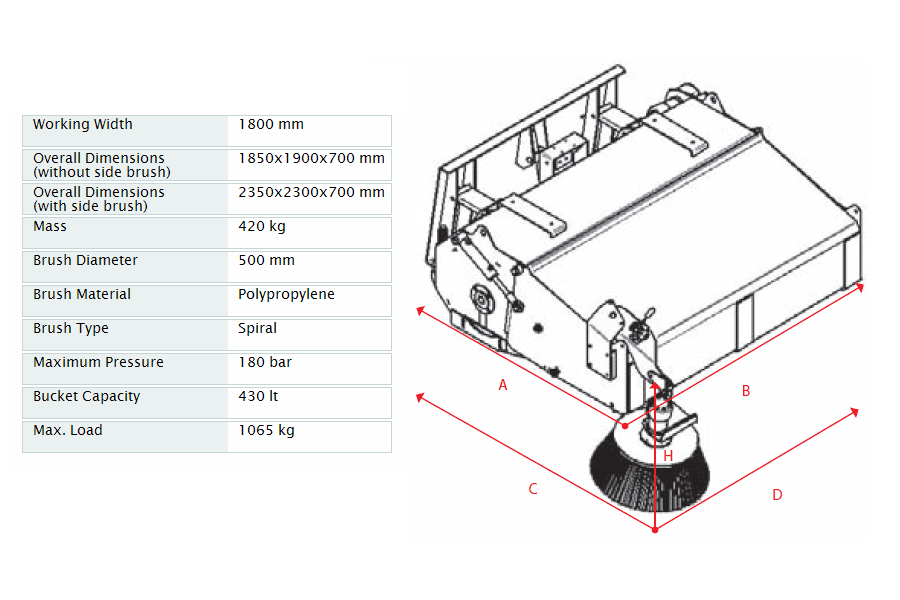 | Working Width | 1800 mm |
|---|---|
| Overall Dimensions (without side brush) | 1850x1900x700 mm |
| Overall Dimensions (with side brush) | 2350x2300x700 mm |
| Mass | 420 kg |
| Brush Diameter | 500 mm |
| Brush Material | Polypropylene |
| Brush Type | Spiral |
| Maximum Pressure | 180 bar |
| Bucket Capacity | 430 lt |
| Max. Load | 1065 kg |

A
B
H
C
D